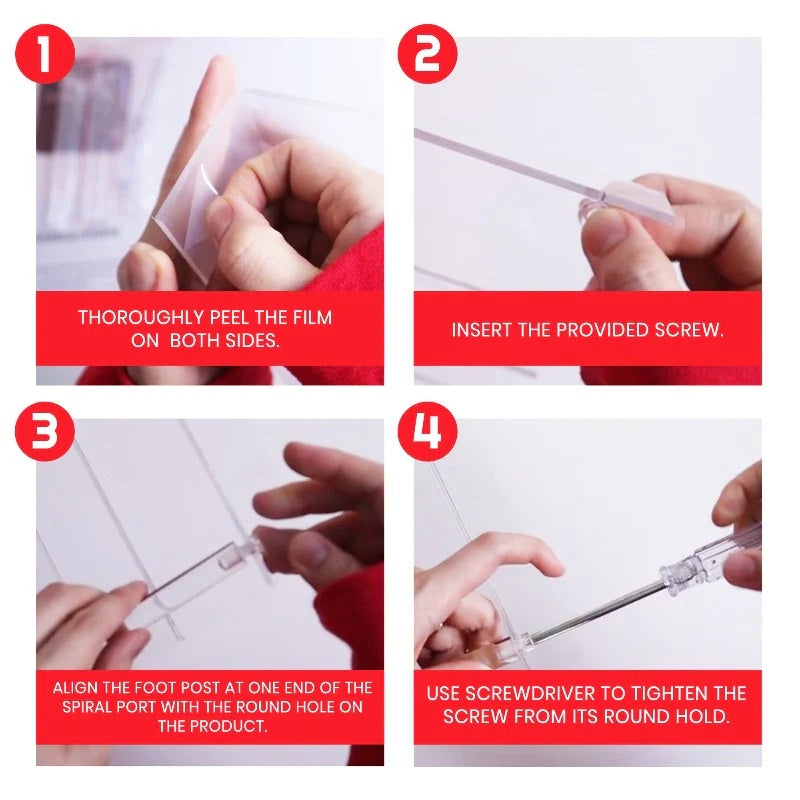 1

THOROUGHLY PEEL THE FILM ON BOTH SIDES.

2

INSERT THE PROVIDED SCREW.

3

ALIGN THE FOOT POST AT ONE END OF THE SPIRAL PORT WITH THE ROUND HOLE ON THE PRODUCT.

4

USE SCREWDRIVER TO TIGHTEN THE SCREW FROM ITS ROUND HOLD.